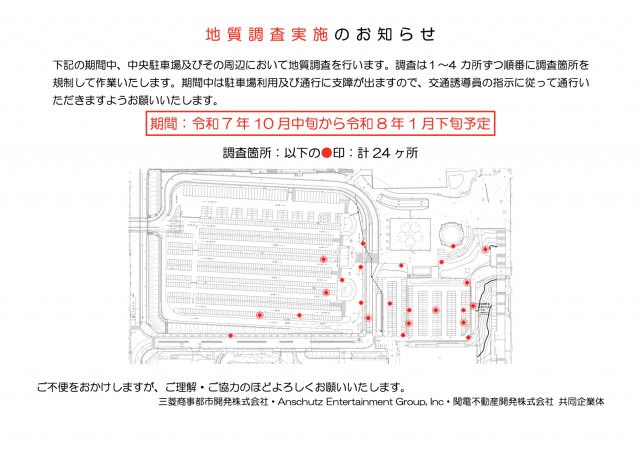 地質調査実施のお知らせ

下記の期間中、中央駐車場及びその周辺において地質調査を行います。調査は1～4カ所ずつ順番に調査箇所を規制して作業いたします。期間中は駐車場利用及び通行に支障が出ますので、交通誘導員の指示に従って通行いただきますようお願いいたします。

期間：令和７年10月中旬から令和８年１月下旬予定

調査箇所：以下の●印：計24ヶ所

ご不便をおかけしますが、ご理解・ご協力のほどよろしくお願いいたします。
三菱商事都市開発株式会社・Anschutz Entertainment Group, Inc・関電不動産開発株式会社 共同企業体